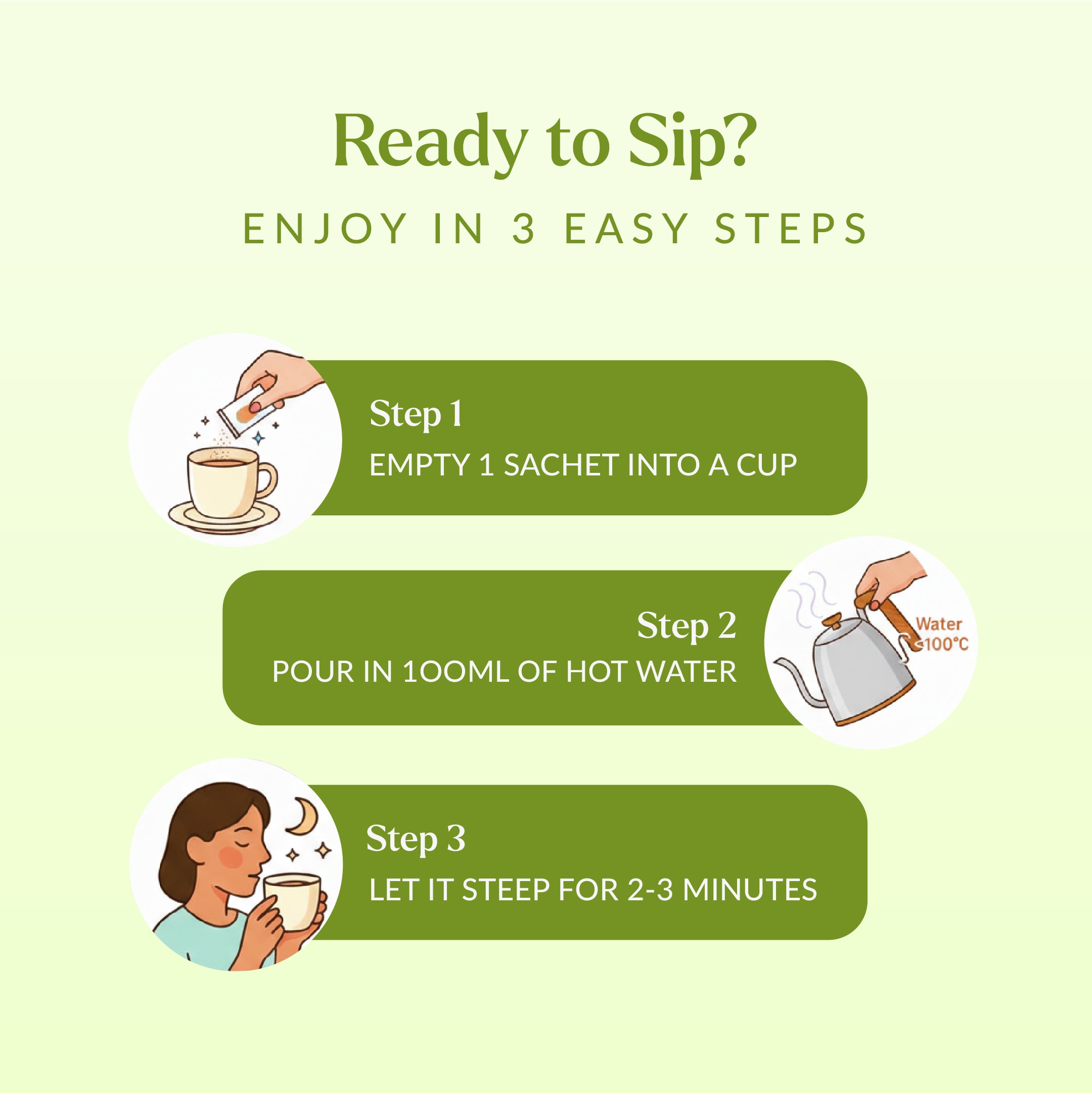 Ready to Sip?

ENJOY IN 3 EASY STEPS

Step 1

EMPTY 1 SACHET INTO A CUP

Step 2

POUR IN 100ML OF HOT WATER

Water
<100°C

Step 3

LET IT STEEP FOR 2-3 MINUTES